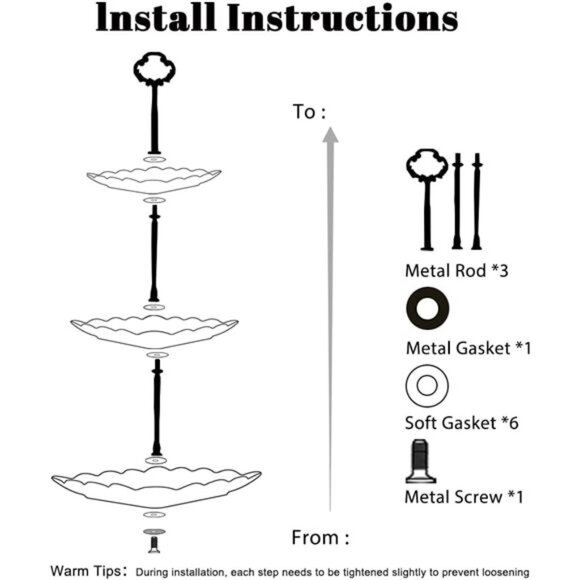 Install Instructions

To :

Metal Rod *3

Metal Gasket *1

Soft Gasket *6

Metal Screw *1

From :

Warm Tips: During installation, each step needs to be tightened slightly to prevent loosening